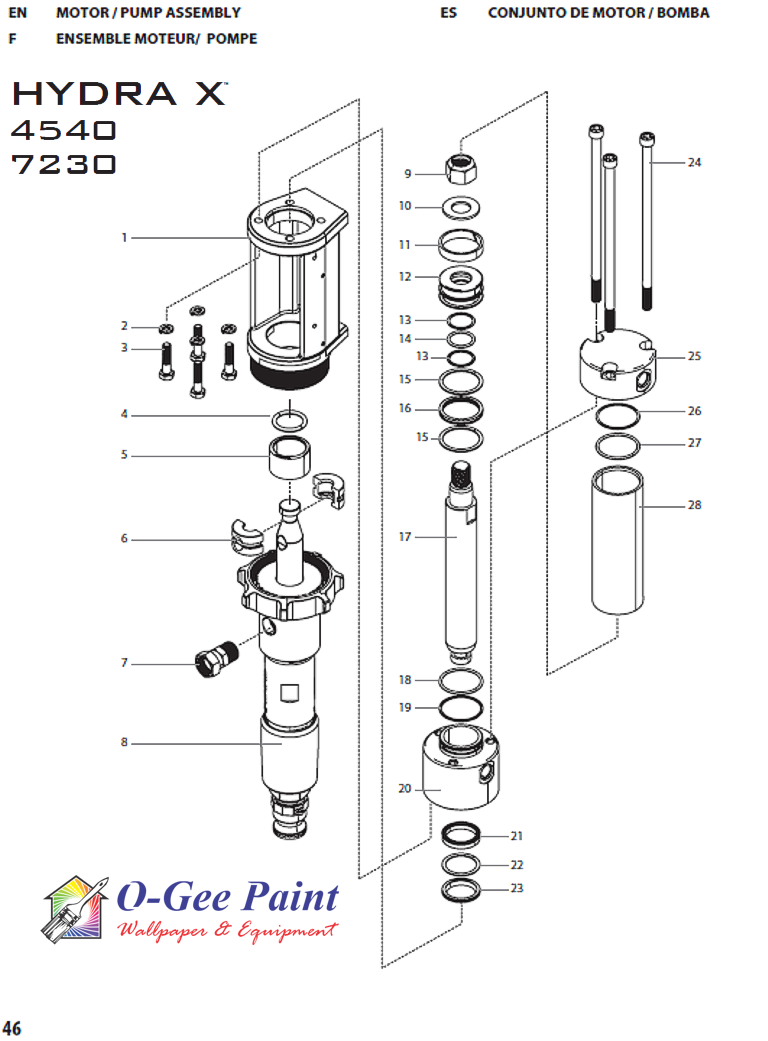 EN MOTOR / PUMP ASSEMBLY
F ENSEMBLE MOTEUR/ POMPE

ES CONJUNTO DE MOTOR / BOMBA

HYDRA X™
4540
7230

1
2
3
4
5
6
7
8
9
10
11
12
13
14
13
15
16
15
17
18
19
20
21
22
23
24
25
26
27
28

O-Gee Paint
Wallpaper & Equipment

46