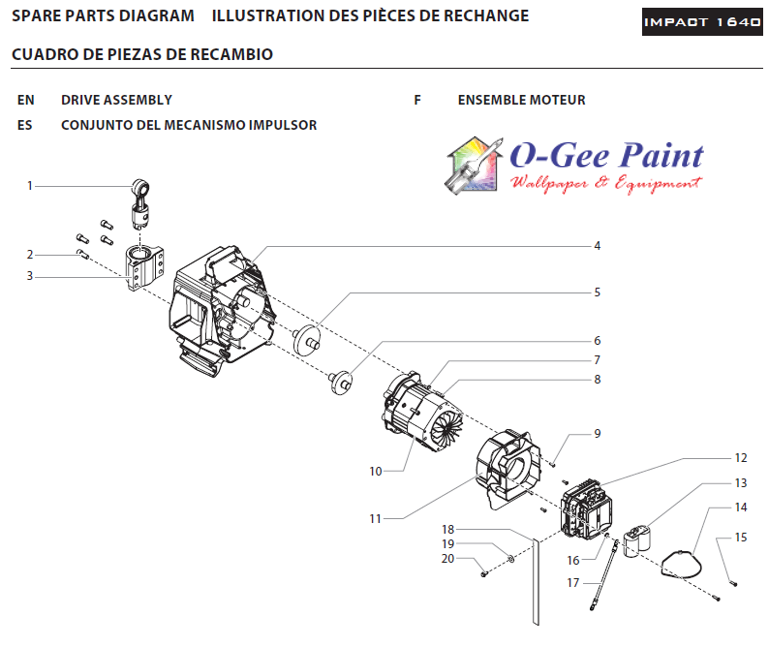 SPARE PARTS DIAGRAM ILLUSTRATION DES PIÈCES DE RECHANGE

IMPACT 1640

CUADRO DE PIEZAS DE RECAMBIO

EN DRIVE ASSEMBLY

F ENSEMBLE MOTEUR

ES CONJUNTO DEL MECANISMO IMPULSOR

O-Gee Paint
Wallpaper & Equipment

1
2
3
4
5
6
7
8
9
10
11
12
13
14
15
16
17
18
19
20