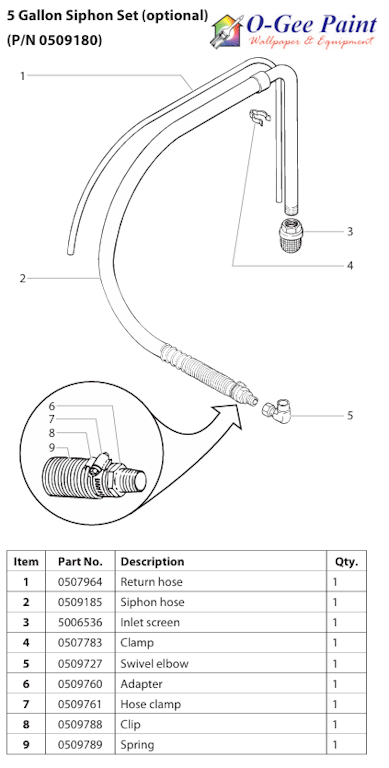 5 Gallon Siphon Set (optional)
(P/N 0509180)

O-Gee Paint
Wallpaper & Equipment

1
2
3
4
5
6
7
8
9

| Item | Part No. | Description | Qty. |
|---|---|---|---|
| 1 | 0507964 | Return hose | 1 |
| 2 | 0509185 | Siphon hose | 1 |
| 3 | 5006536 | Inlet screen | 1 |
| 4 | 0507783 | Clamp | 1 |
| 5 | 0509727 | Swivel elbow | 1 |
| 6 | 0509760 | Adapter | 1 |
| 7 | 0509761 | Hose clamp | 1 |
| 8 | 0509788 | Clip | 1 |
| 9 | 0509789 | Spring | 1 |