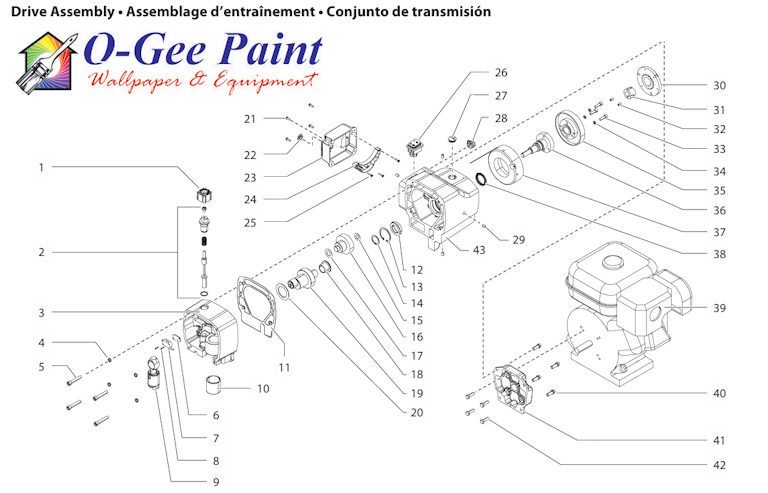 Drive Assembly • Assemblage d'entraînement • Conjunto de transmisión

O-Gee Paint
Wallpaper & Equipment

1
2
3
4
5
6
7
8
9
10
11
12
13
14
15
16
17
18
19
20
21
22
23
24
25
26
27
28
29
30
31
32
33
34
35
36
37
38
39
40
41
42
43